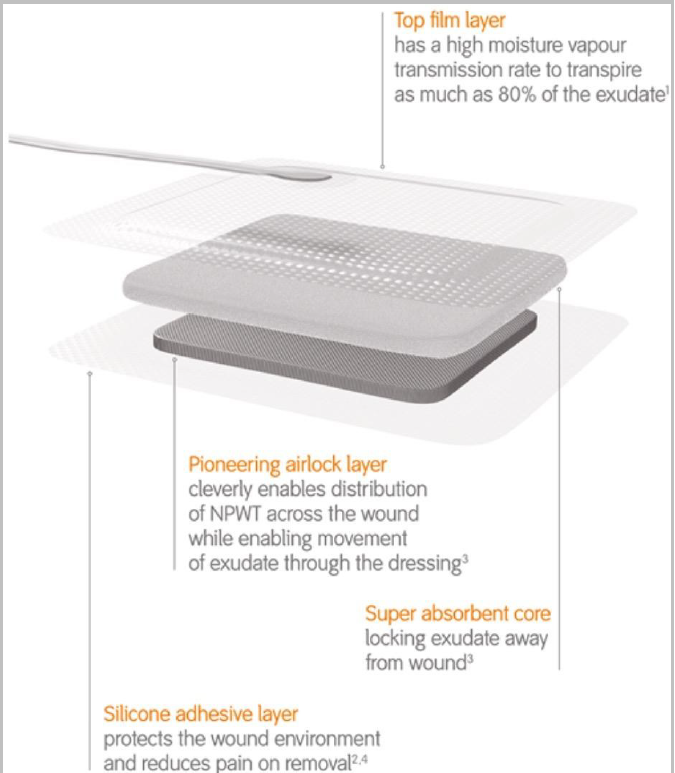 Top film layer
has a high moisture vapour transmission rate to transpire as much as 80% of the exudate$^1$

Pioneering airlock layer
cleverly enables distribution of NPWT across the wound while enabling movement of exudate through the dressing$^3$

Super absorbent core
locking exudate away from wound$^3$

Silicone adhesive layer
protects the wound environment and reduces pain on removal$^{2,4}$